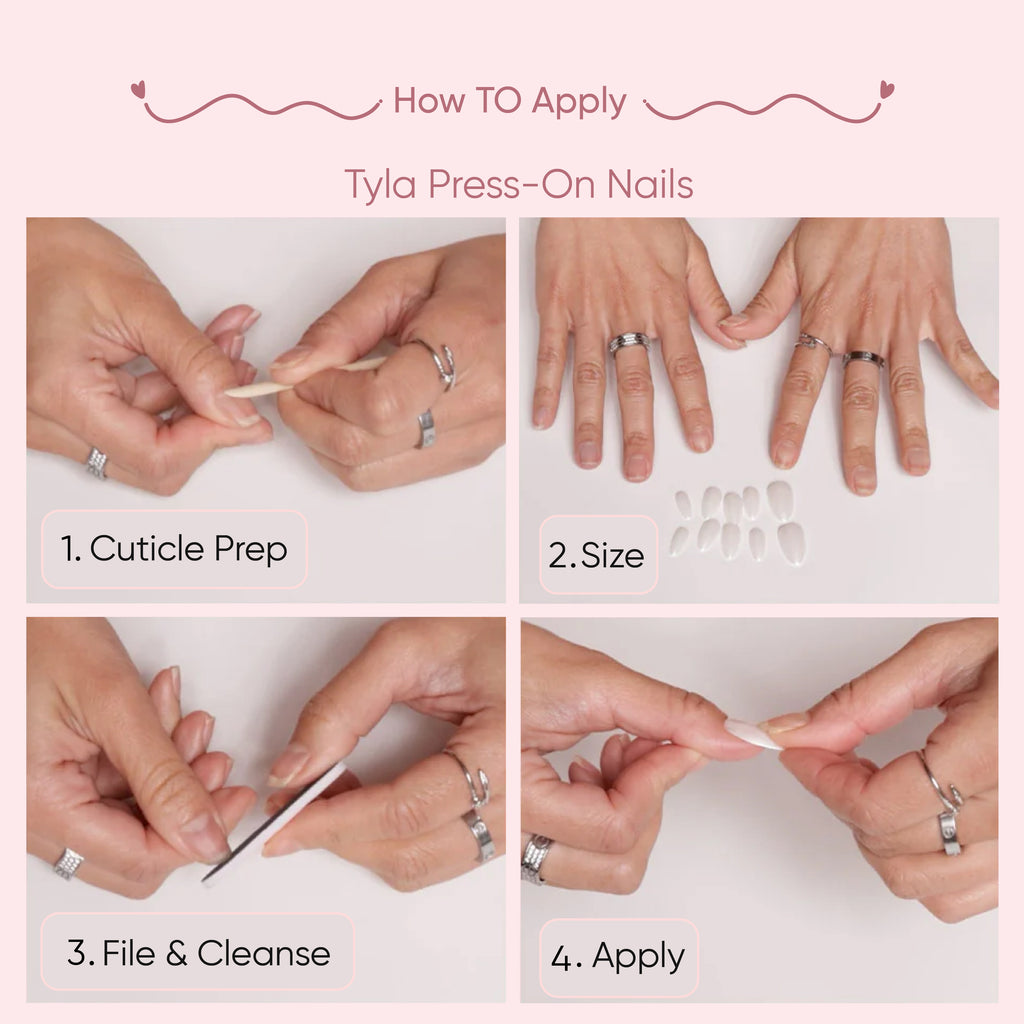 How TO Apply

Tyla Press-On Nails

1. Cuticle Prep

2. Size

3. File & Cleanse

4. Apply